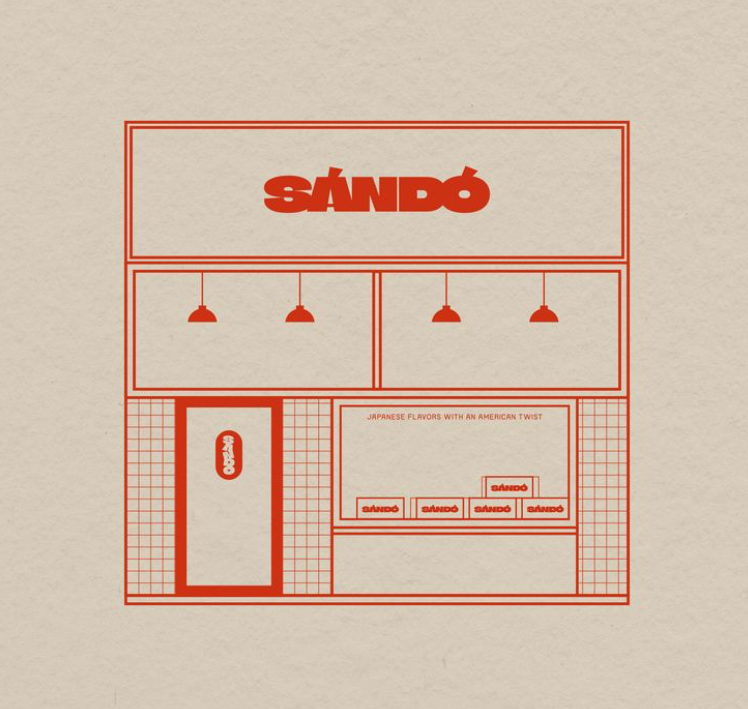 SÁNDÓ

SÁNDÓ

JAPANESE FLAVORS WITH AN AMERICAN TWIST

SÁNDÓ

SÁNDÓ SÁNDÓ SÁNDÓ SÁNDÓ