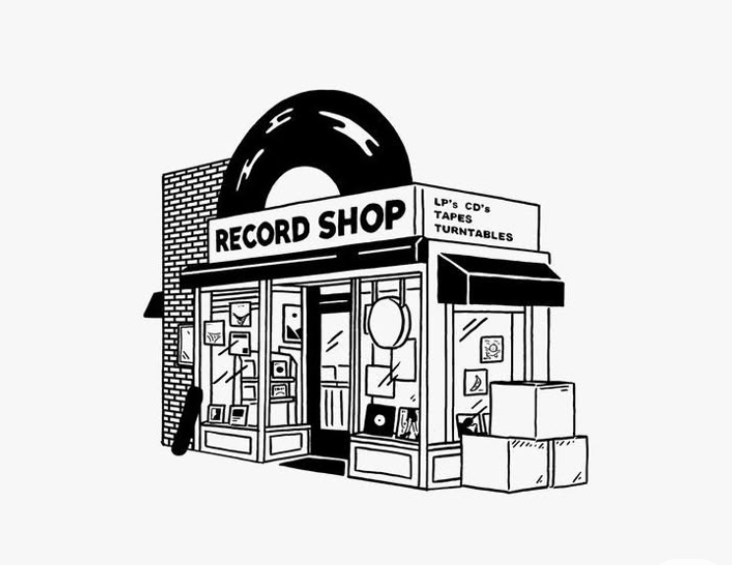 RECORD SHOP

LP's CD's
TAPES
TURNTABLES